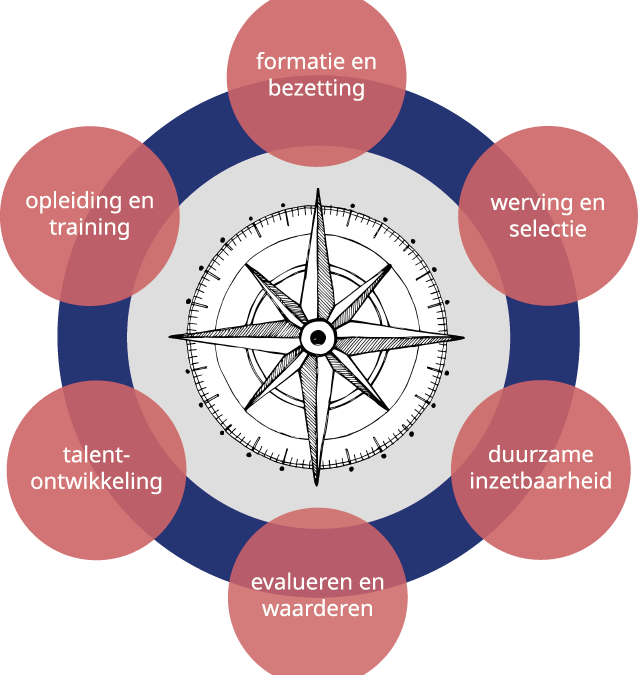 formatie en bezetting

werving en selectie

duurzame inzetbaarheid

evalueren en waarderen

talent-ontwikkeling

opleiding en training